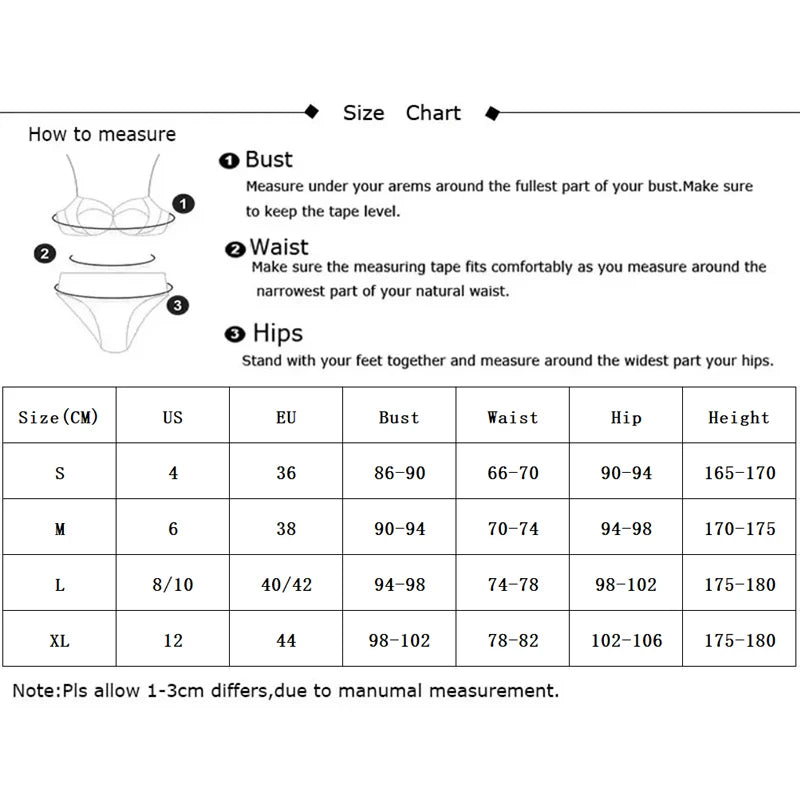 Size Chart

How to measure

1

2

3

❶ Bust
Measure under your arems around the fullest part of your bust.Make sure to keep the tape level.

❷ Waist
Make sure the measuring tape fits comfortably as you measure around the narrowest part of your natural waist.

❸ Hips
Stand with your feet together and measure around the widest part your hips.

| Size(CM) | US | EU | Bust | Waist | Hip | Height |
|---|---|---|---|---|---|---|
| S | 4 | 36 | 86-90 | 66-70 | 90-94 | 165-170 |
| M | 6 | 38 | 90-94 | 70-74 | 94-98 | 170-175 |
| L | 8/10 | 40/42 | 94-98 | 74-78 | 98-102 | 175-180 |
| XL | 12 | 44 | 98-102 | 78-82 | 102-106 | 175-180 |

Note:Pls allow 1-3cm differs,due to manumal measurement.